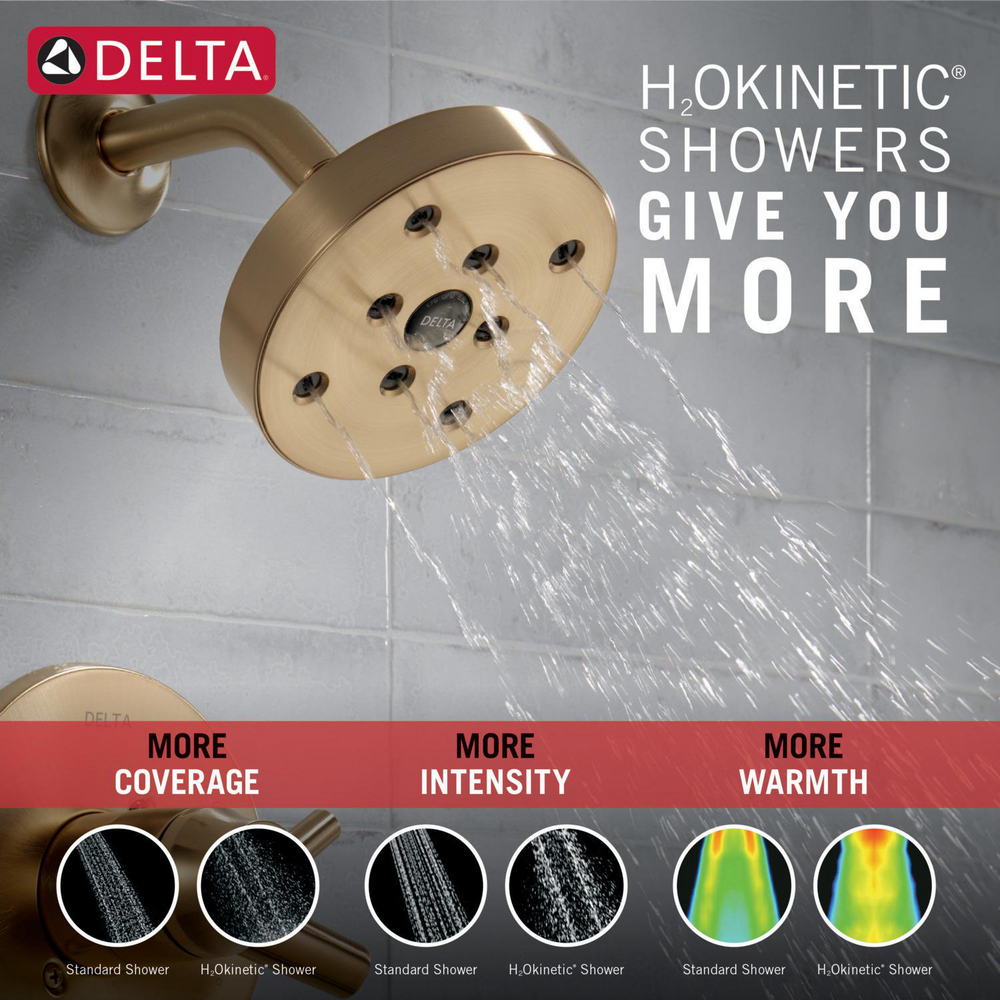 DELTA

$H_2$OKINETIC® SHOWERS GIVE YOU MORE

DELTA

DELTA

MORE COVERAGE

MORE INTENSITY

MORE WARMTH

Standard Shower

$H_2$Okinetic® Shower

Standard Shower

$H_2$Okinetic® Shower

Standard Shower

$H_2$Okinetic® Shower